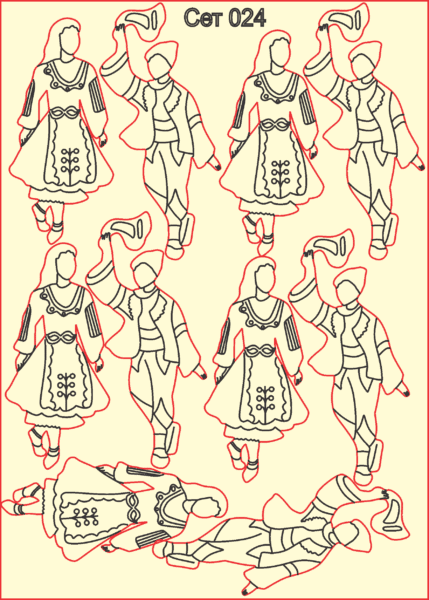 Сет 024